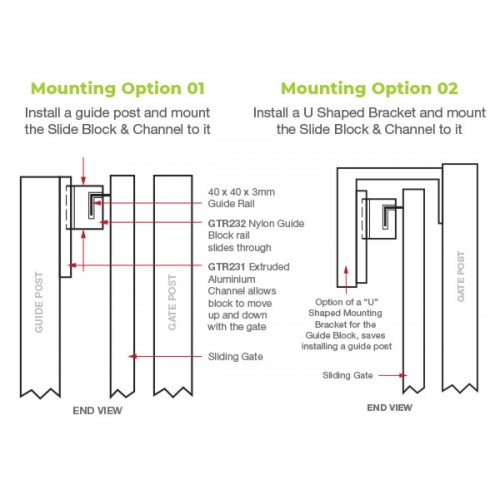 Mounting Option 01

Install a guide post and mount the Slide Block & Channel to it

GUIDE POST

GATE POST

40 x 40 x 3mm Guide Rail

GTR232 Nylon Guide Block rail slides through

GTR231 Extruded Aluminium Channel allows block to move up and down with the gate

Sliding Gate

END VIEW

Mounting Option 02

Install a U Shaped Bracket and mount the Slide Block & Channel to it

GATE POST

Option of a "U" Shaped Mounting Bracket for the Guide Block, saves installing a guide post

Sliding Gate

END VIEW